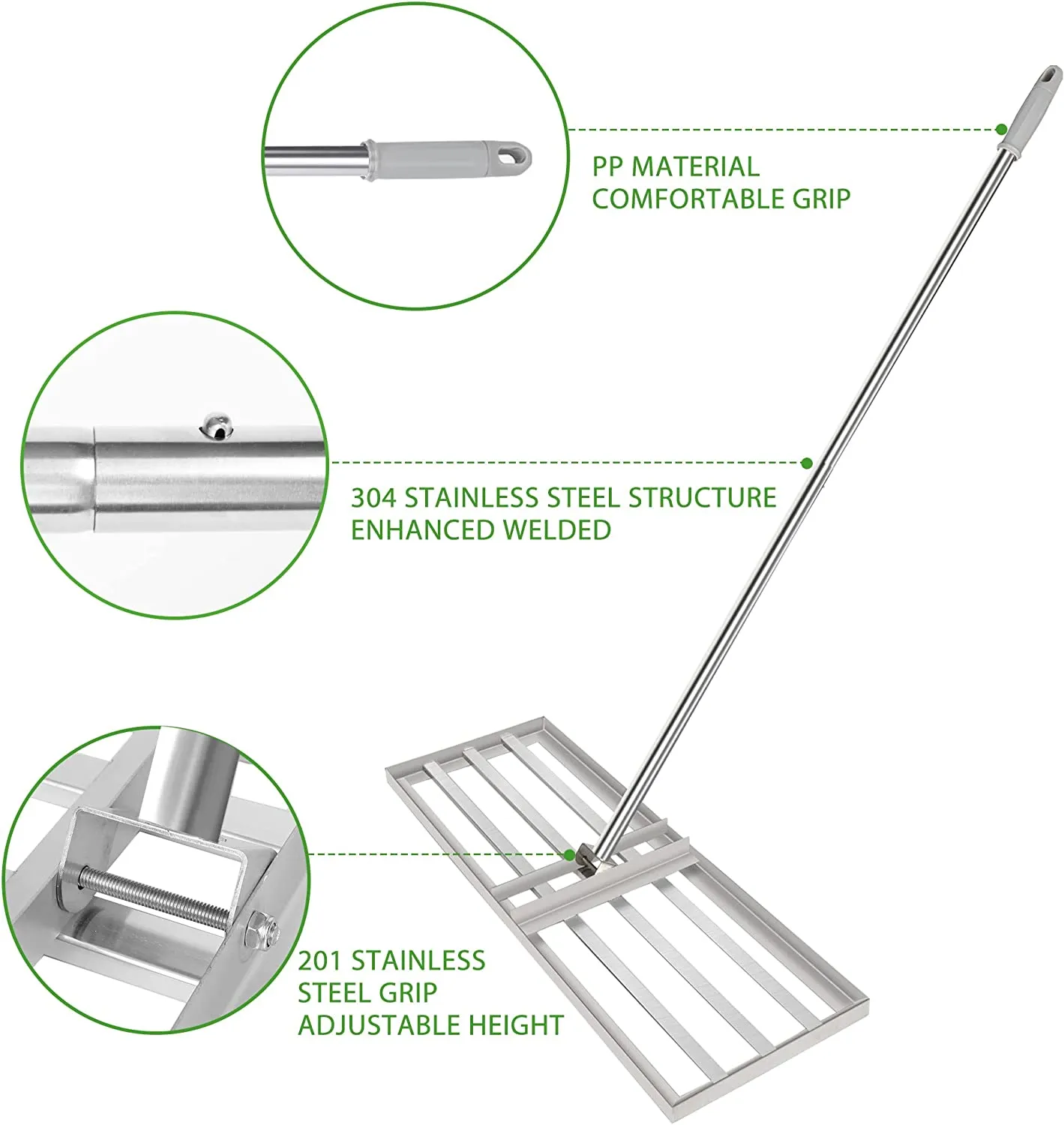 PP MATERIAL
COMFORTABLE GRIP

304 STAINLESS STEEL STRUCTURE
ENHANCED WELDED

201 STAINLESS
STEEL GRIP
ADJUSTABLE HEIGHT