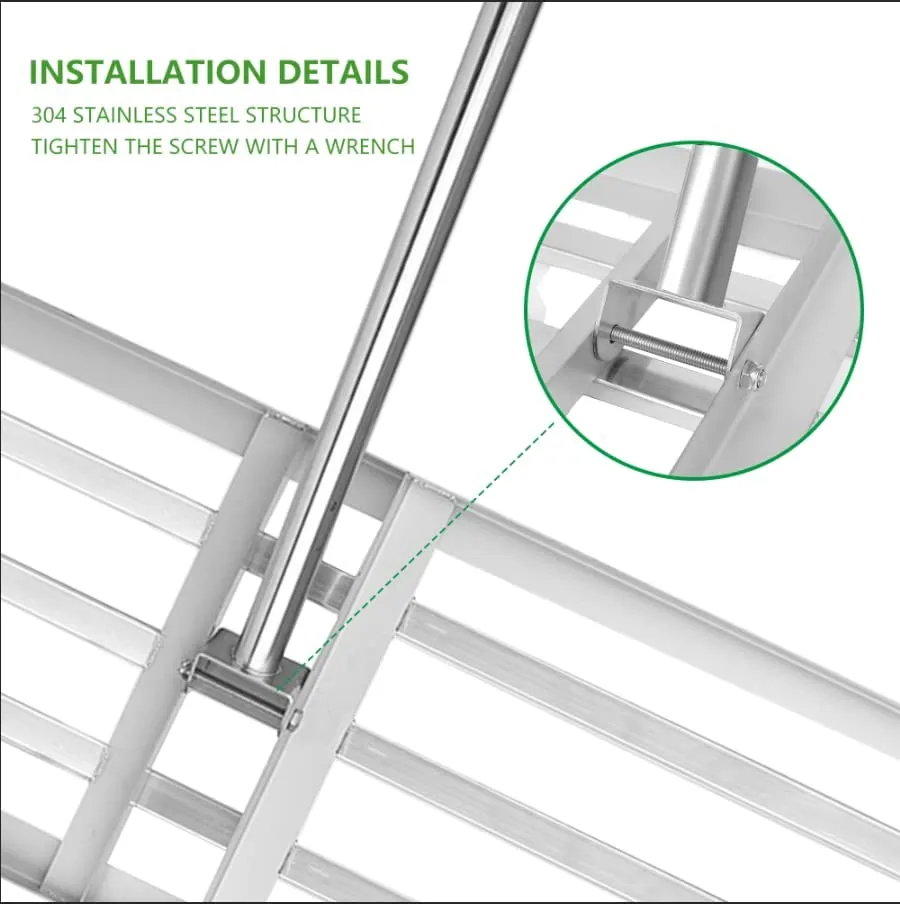 INSTALLATION DETAILS

304 STAINLESS STEEL STRUCTURE
TIGHTEN THE SCREW WITH A WRENCH